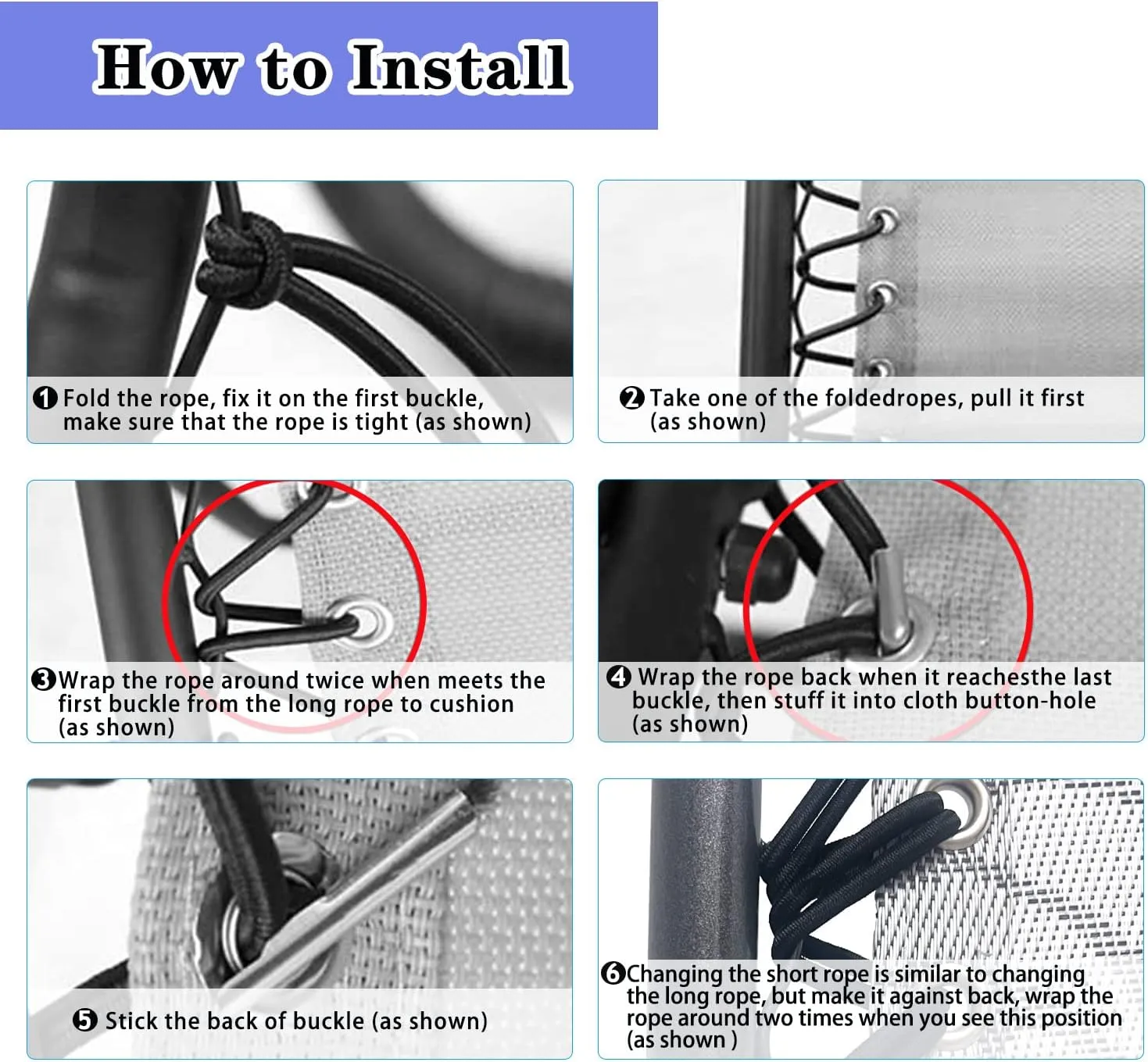 How to Install

❶ Fold the rope, fix it on the first buckle, make sure that the rope is tight (as shown)

❷ Take one of the foldedropes, pull it first (as shown)

❸ Wrap the rope around twice when meets the first buckle from the long rope to cushion (as shown)

❹ Wrap the rope back when it reachesthe last buckle, then stuff it into cloth button-hole (as shown)

❺ Stick the back of buckle (as shown)

❻ Changing the short rope is similar to changing the long rope, but make it against back, wrap the rope around two times when you see this position (as shown )