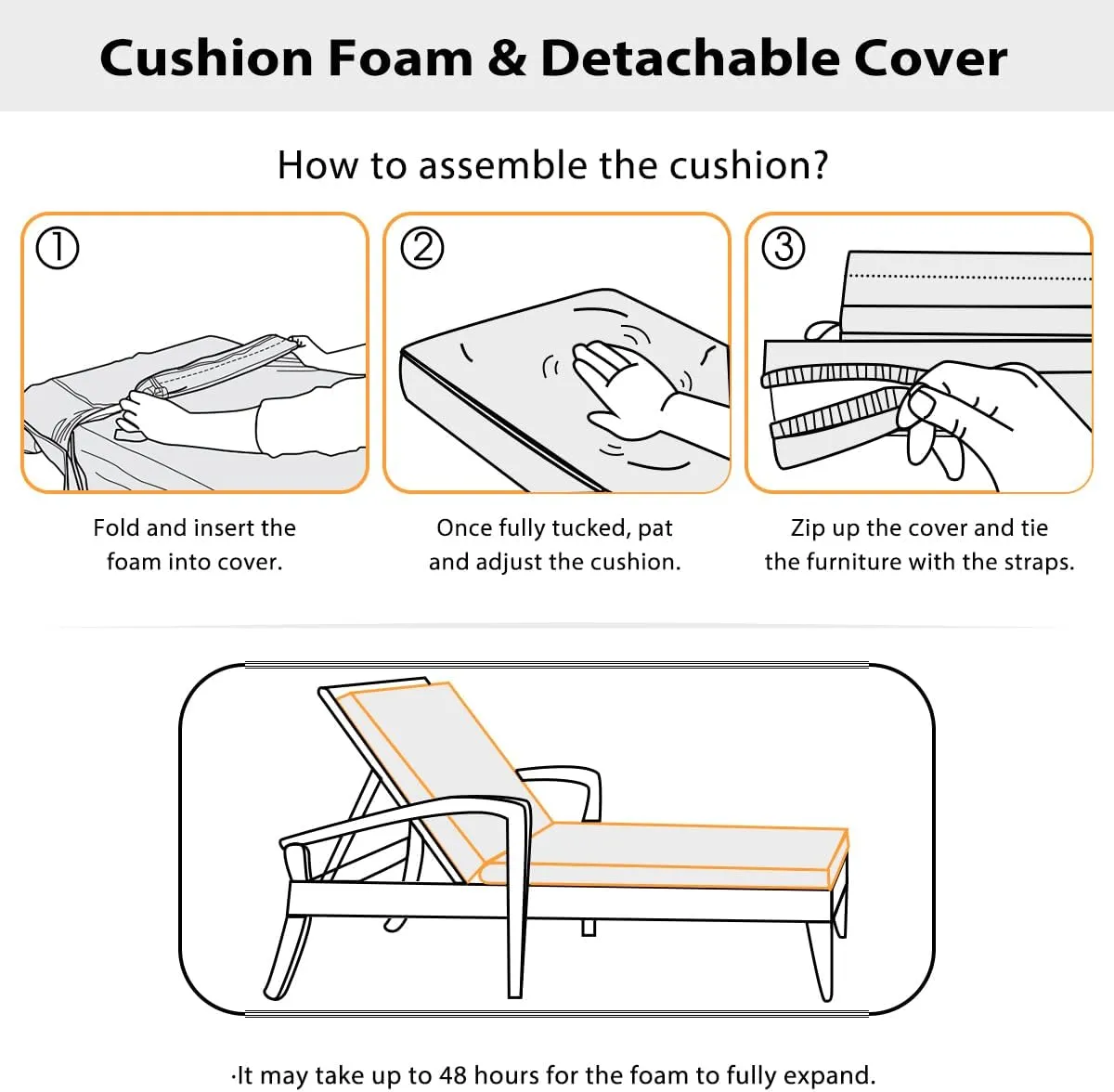 Cushion Foam & Detachable Cover

How to assemble the cushion?

①

Fold and insert the foam into cover.

②

Once fully tucked, pat and adjust the cushion.

③

Zip up the cover and tie the furniture with the straps.

·It may take up to 48 hours for the foam to fully expand.