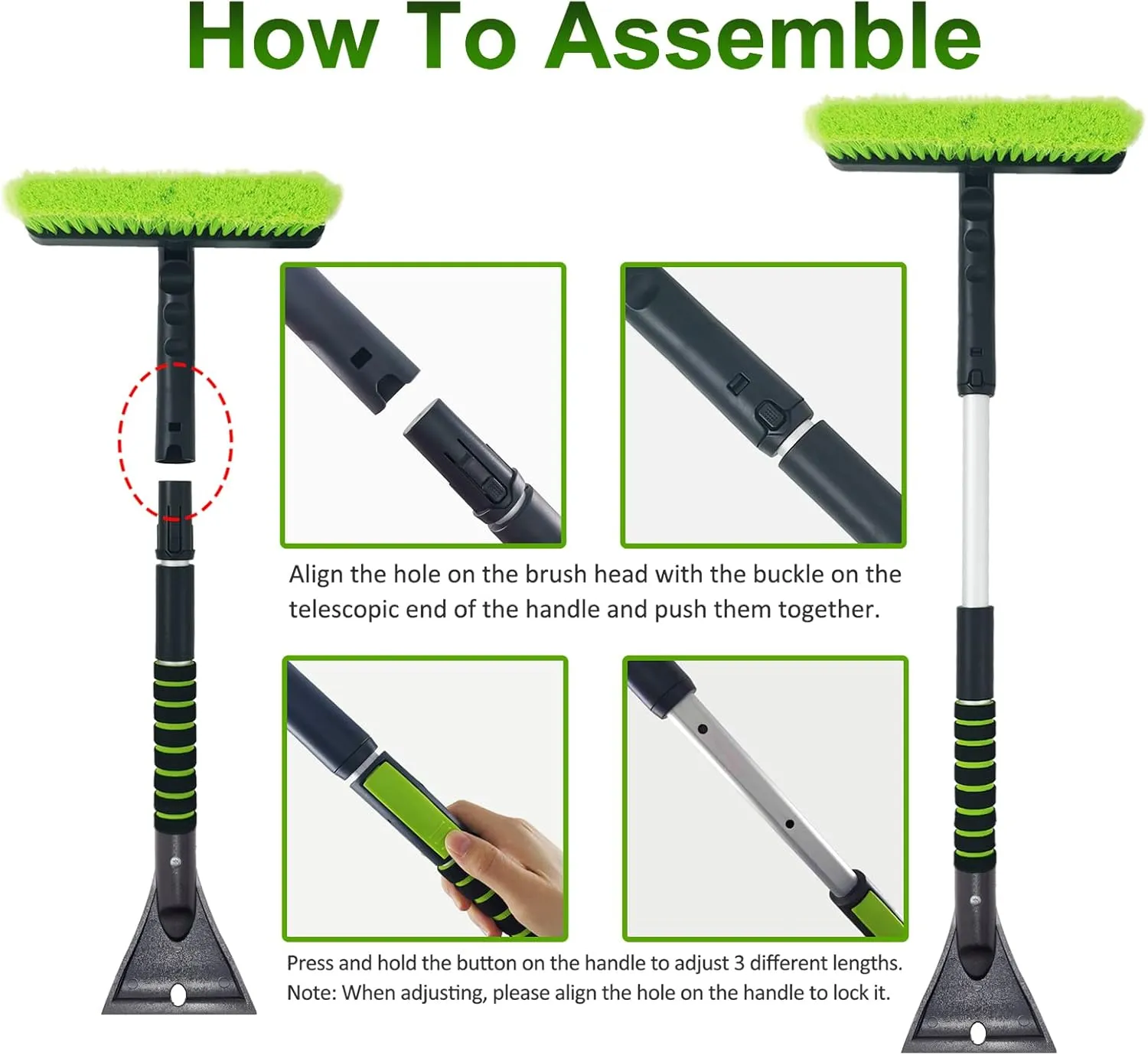 How To Assemble

Align the hole on the brush head with the buckle on the telescopic end of the handle and push them together.

Press and hold the button on the handle to adjust 3 different lengths.
Note: When adjusting, please align the hole on the handle to lock it.