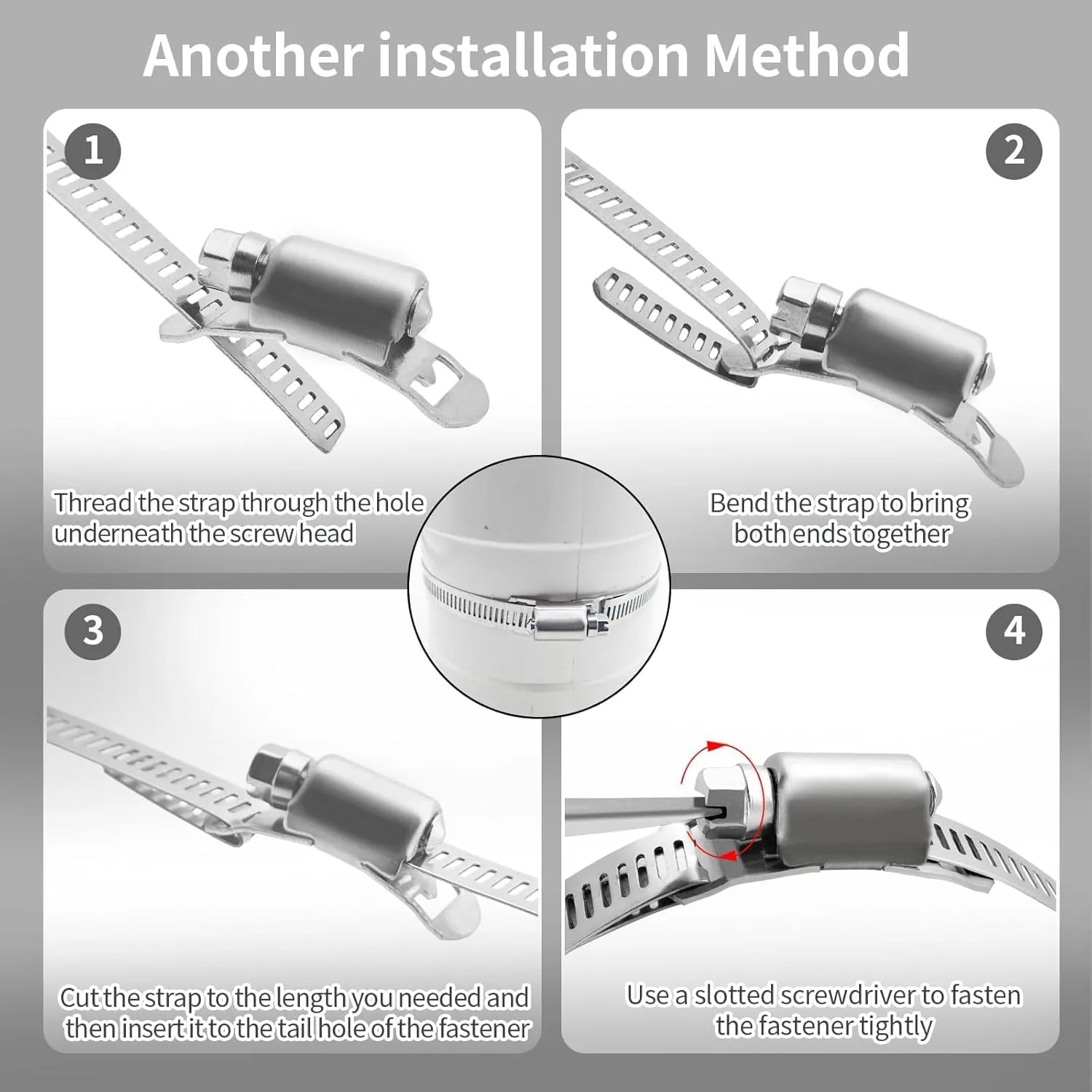 Another installation Method

1

Thread the strap through the hole underneath the screw head

2

Bend the strap to bring both ends together

3

Cut the strap to the length you needed and then insert it to the tail hole of the fastener

4

Use a slotted screwdriver to fasten the fastener tightly