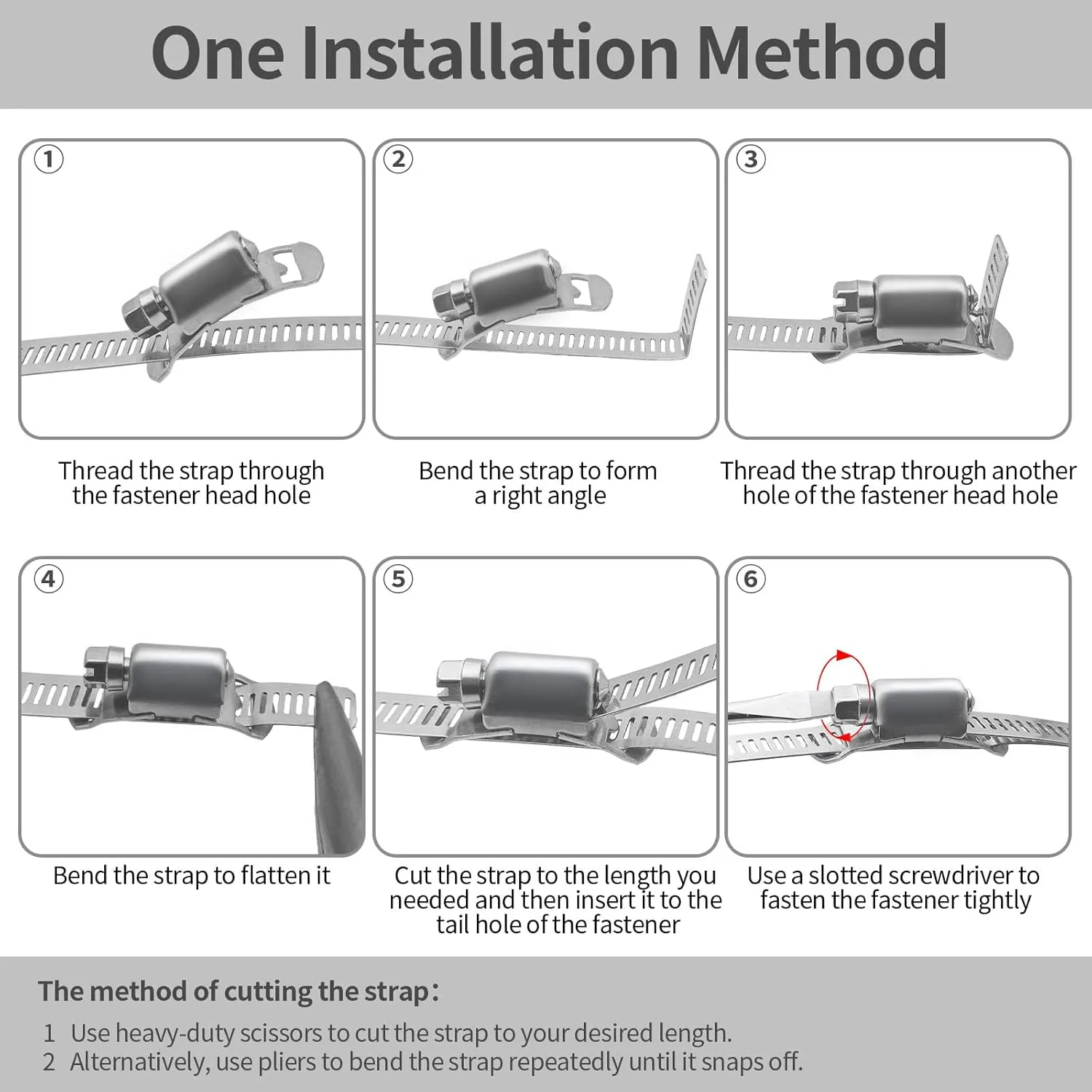 One Installation Method

①

Thread the strap through the fastener head hole

②

Bend the strap to form a right angle

③

Thread the strap through another hole of the fastener head hole

④

Bend the strap to flatten it

⑤

Cut the strap to the length you needed and then insert it to the tail hole of the fastener

⑥

Use a slotted screwdriver to fasten the fastener tightly

The method of cutting the strap:

1 Use heavy-duty scissors to cut the strap to your desired length.
2 Alternatively, use pliers to bend the strap repeatedly until it snaps off.