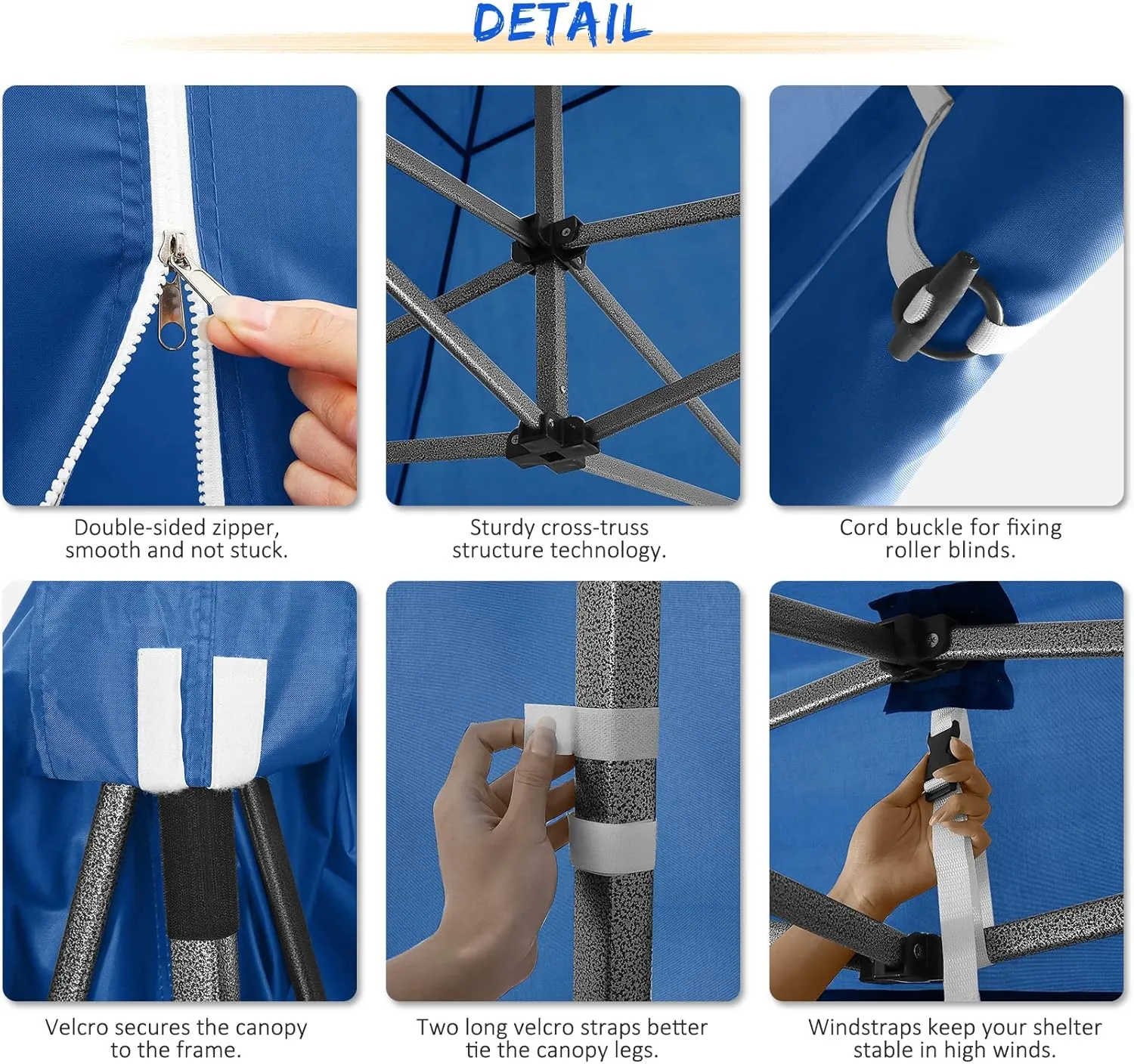 DETAIL

Double-sided zipper, smooth and not stuck.

Sturdy cross-truss structure technology.

Cord buckle for fixing roller blinds.

Velcro secures the canopy to the frame.

Two long velcro straps better tie the canopy legs.

Windstraps keep your shelter stable in high winds.