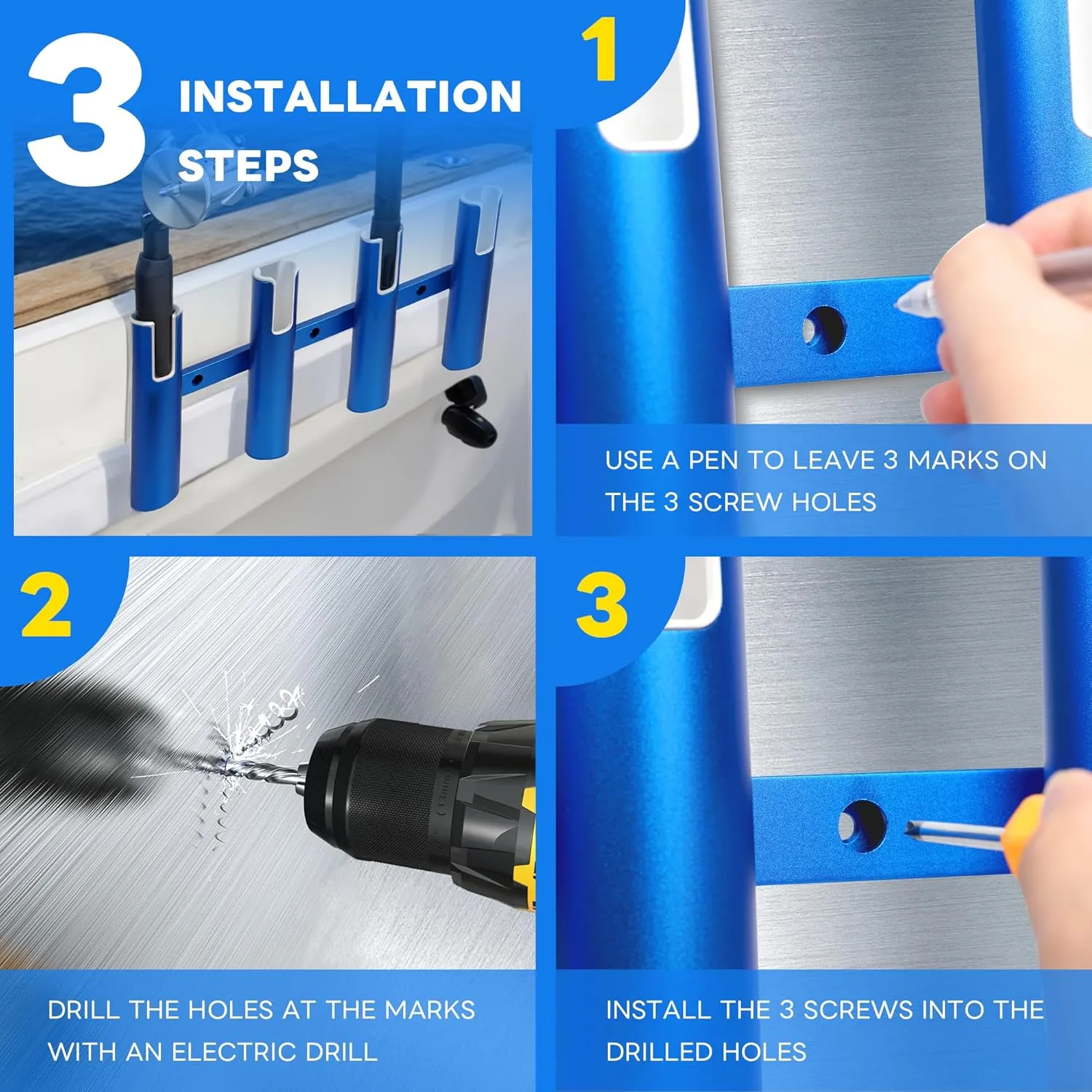 3 INSTALLATION STEPS

1

USE A PEN TO LEAVE 3 MARKS ON THE 3 SCREW HOLES

2

DRILL THE HOLES AT THE MARKS WITH AN ELECTRIC DRILL

3

INSTALL THE 3 SCREWS INTO THE DRILLED HOLES