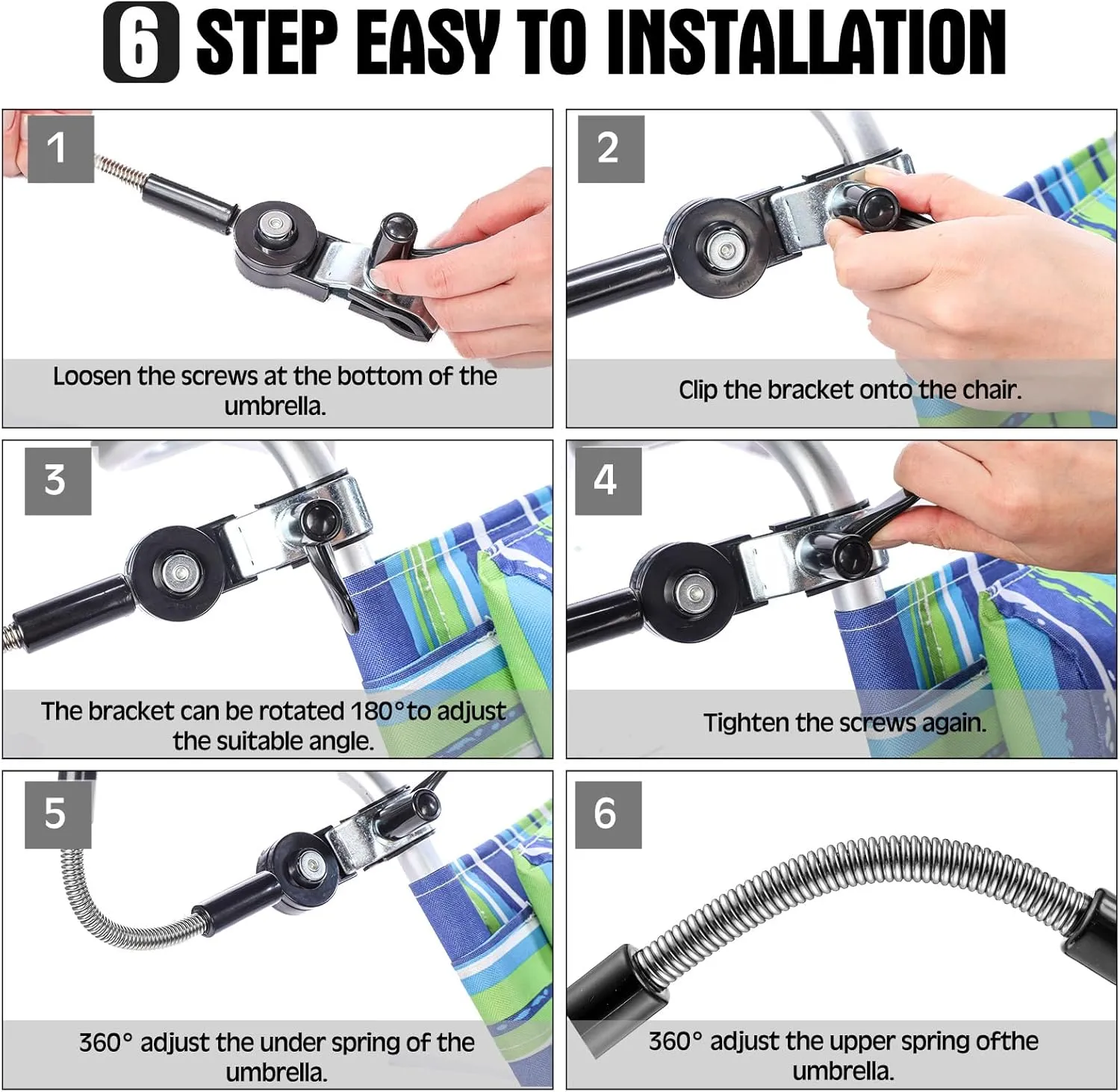 6 STEP EASY TO INSTALLATION

1

Loosen the screws at the bottom of the umbrella.

2

Clip the bracket onto the chair.

3

The bracket can be rotated 180°to adjust the suitable angle.

4

Tighten the screws again.

5

360° adjust the under spring of the umbrella.

6

360° adjust the upper spring ofthe umbrella.