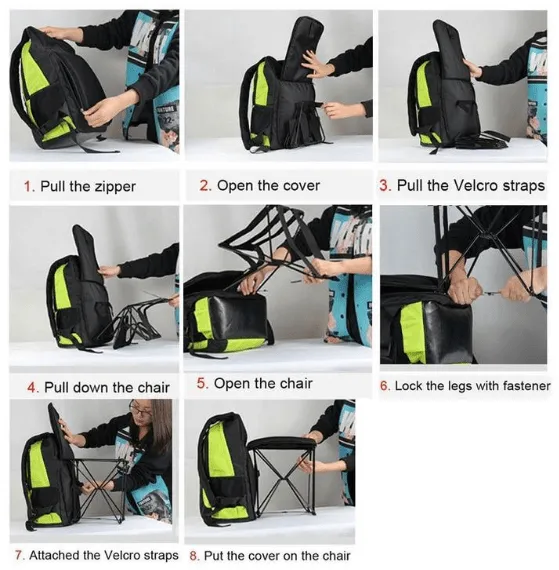 1. Pull the zipper

2. Open the cover

3. Pull the Velcro straps

4. Pull down the chair

5. Open the chair

6. Lock the legs with fastener

7. Attached the Velcro straps

8. Put the cover on the chair